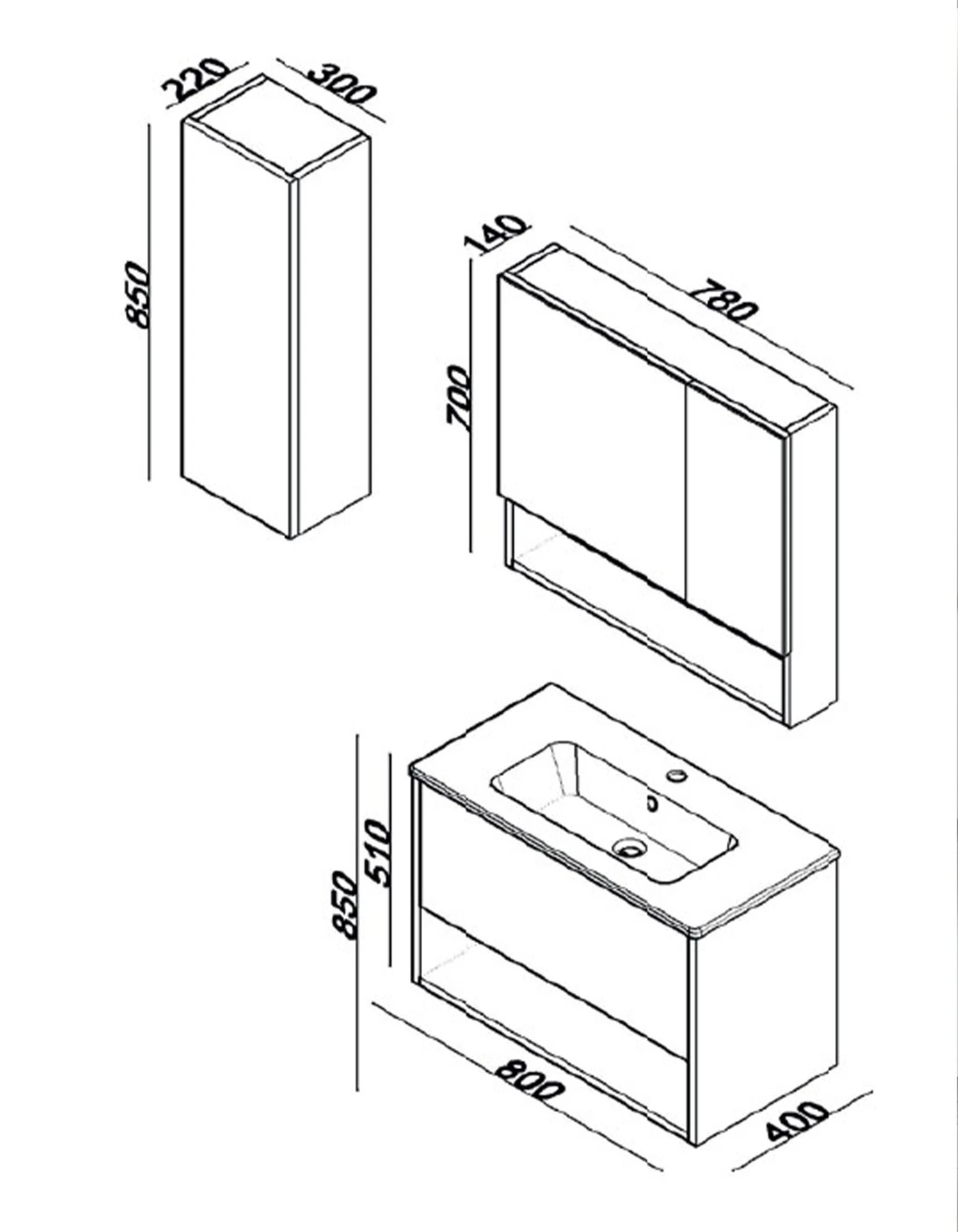 220
300
850
140
780
700
850
510
800
400